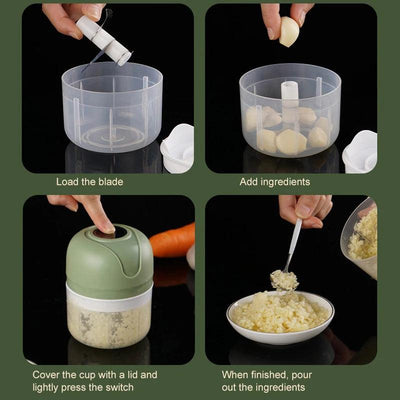 Load the blade

Add ingredients

Cover the cup with a lid and lightly press the switch

When finished, pour out the ingredients