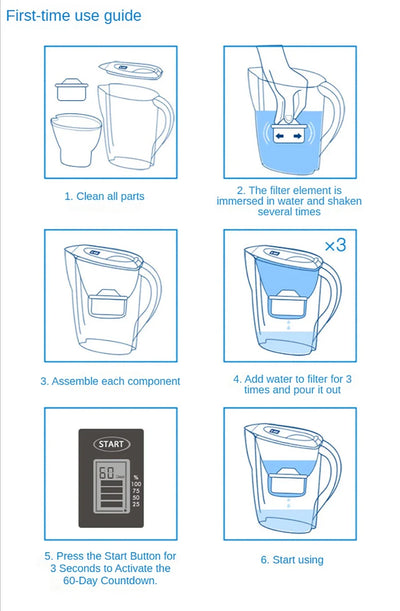 First-time use guide

1. Clean all parts

2. The filter element is immersed in water and shaken several times

3. Assemble each component

×3

4. Add water to filter for 3 times and pour it out

START

60 Days

%
100
75
50
25

5. Press the Start Button for 3 Seconds to Activate the 60-Day Countdown.

6. Start using