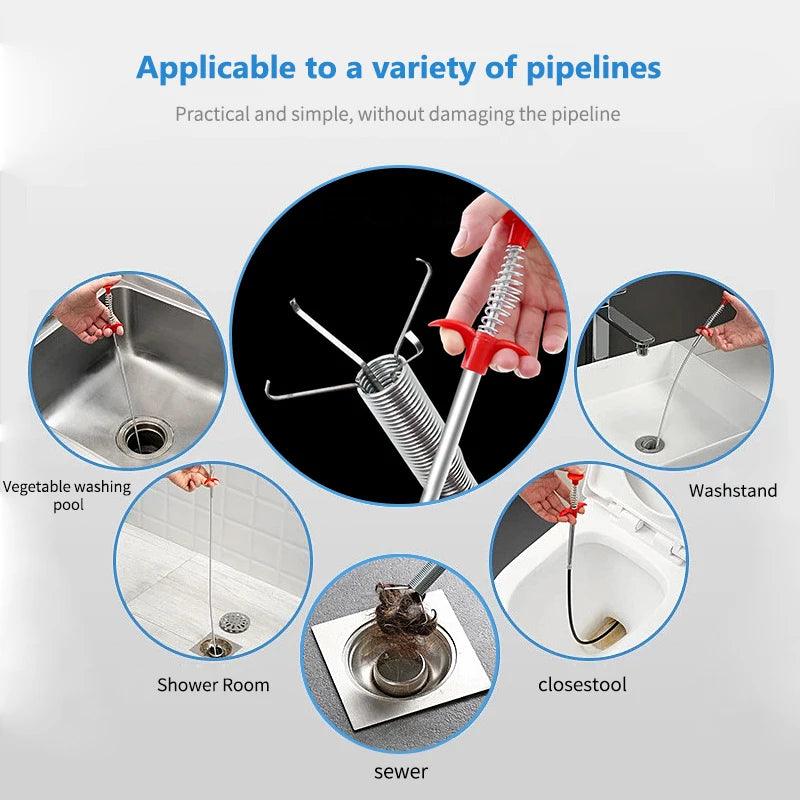 Applicable to a variety of pipelines

Practical and simple, without damaging the pipeline

Vegetable washing pool

Washstand

Shower Room

closestool

sewer