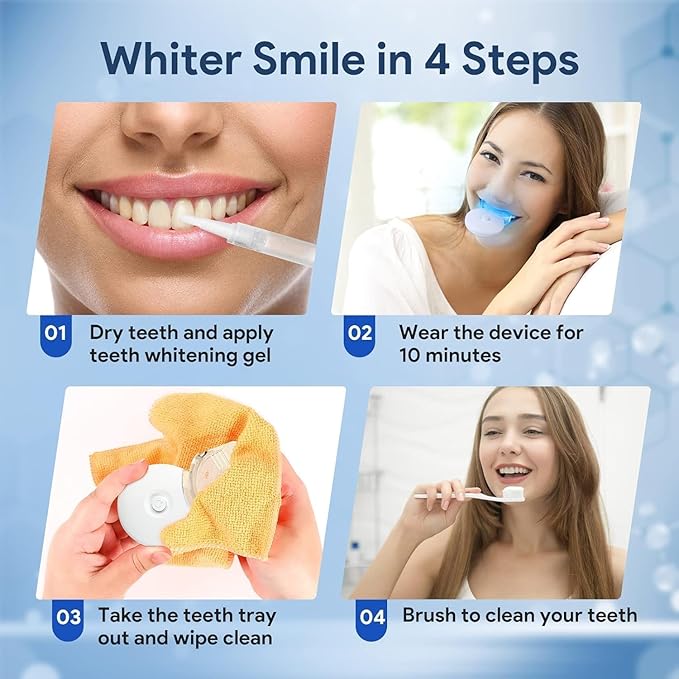 Whiter Smile in 4 Steps

01 Dry teeth and apply teeth whitening gel

02 Wear the device for 10 minutes

03 Take the teeth tray out and wipe clean

04 Brush to clean your teeth